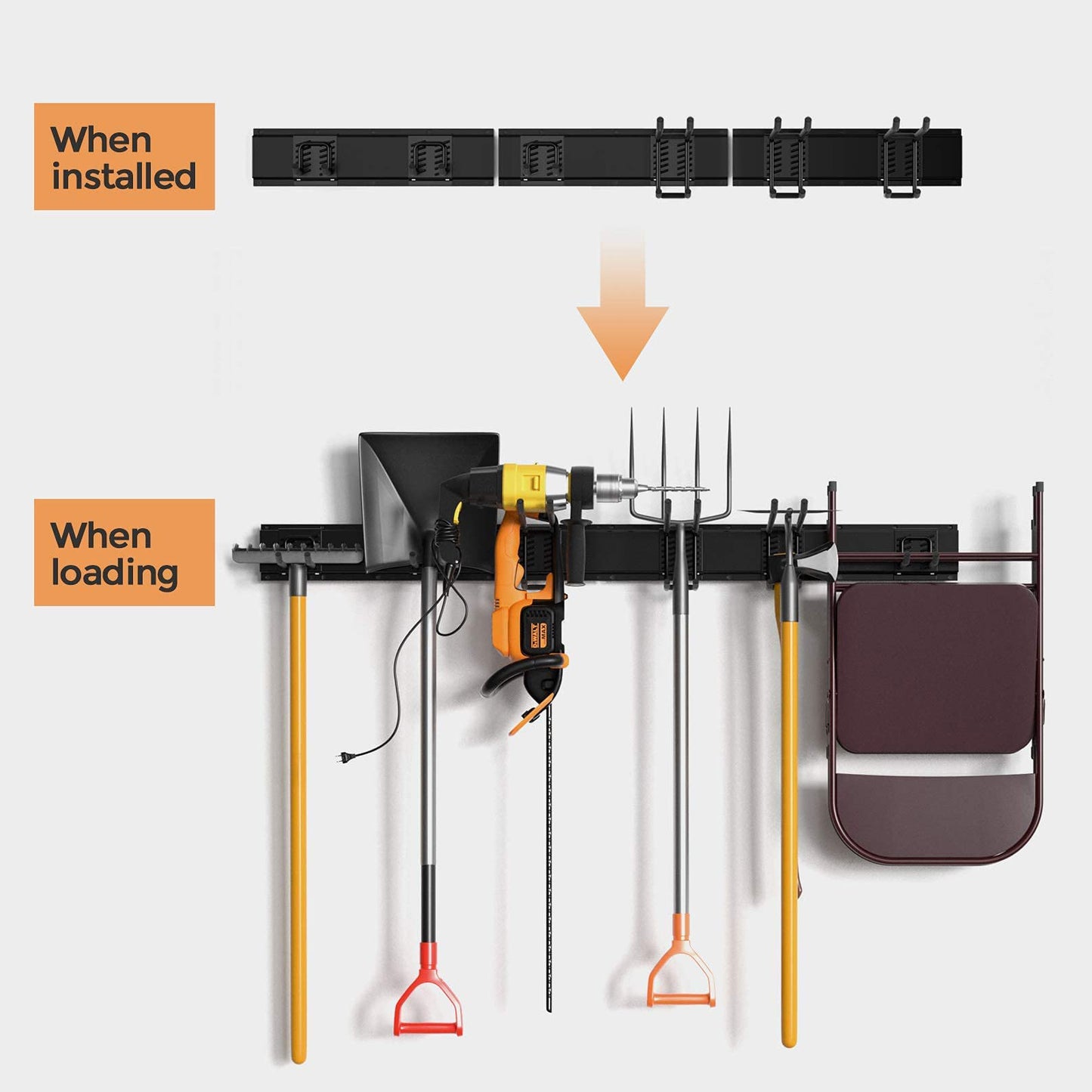 When installed

When loading

DEWALT
MAX