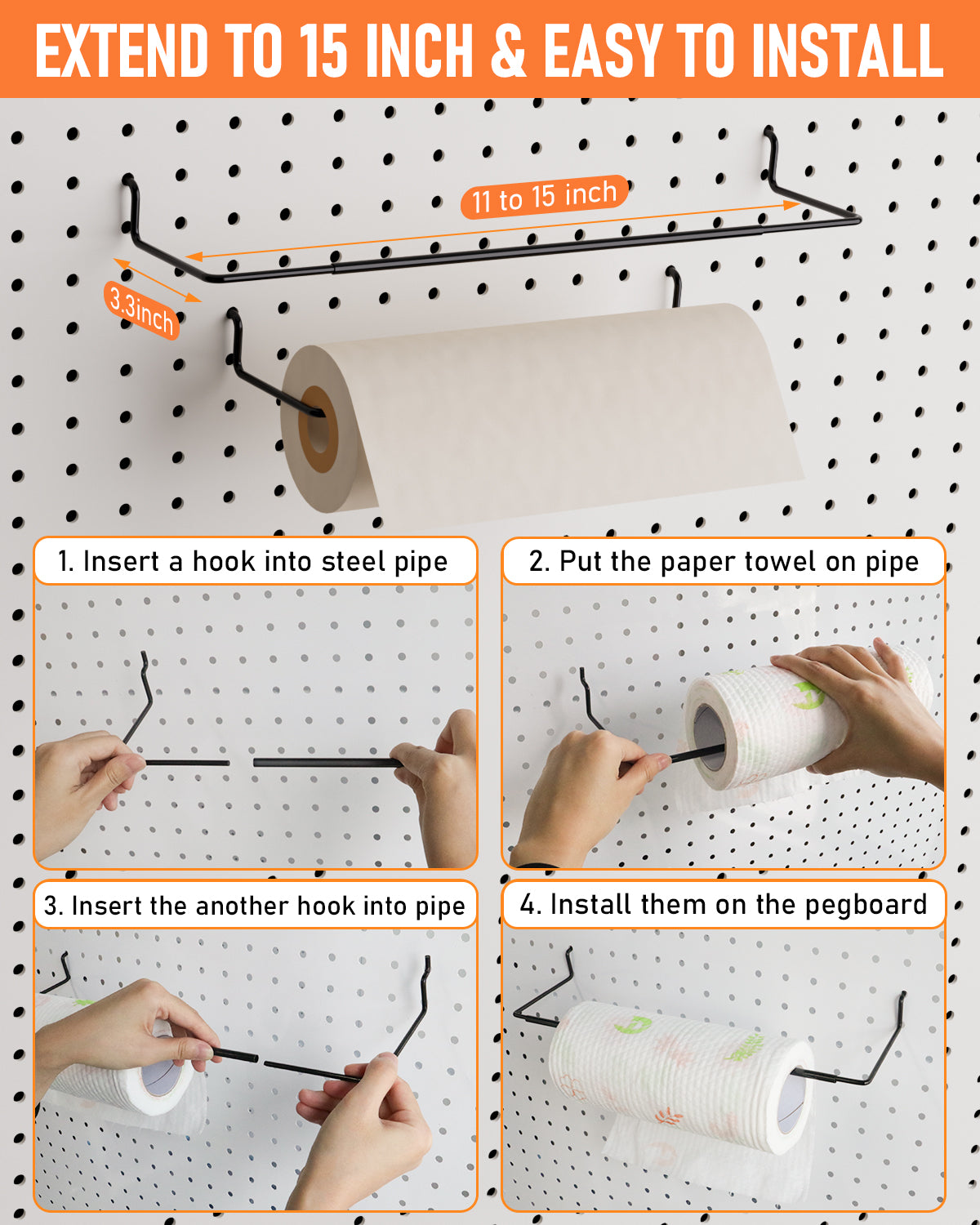 EXTEND TO 15 INCH & EASY TO INSTALL

11 to 15 inch

3.3inch

1. Insert a hook into steel pipe

2. Put the paper towel on pipe

3. Insert the another hook into pipe

4. Install them on the pegboard