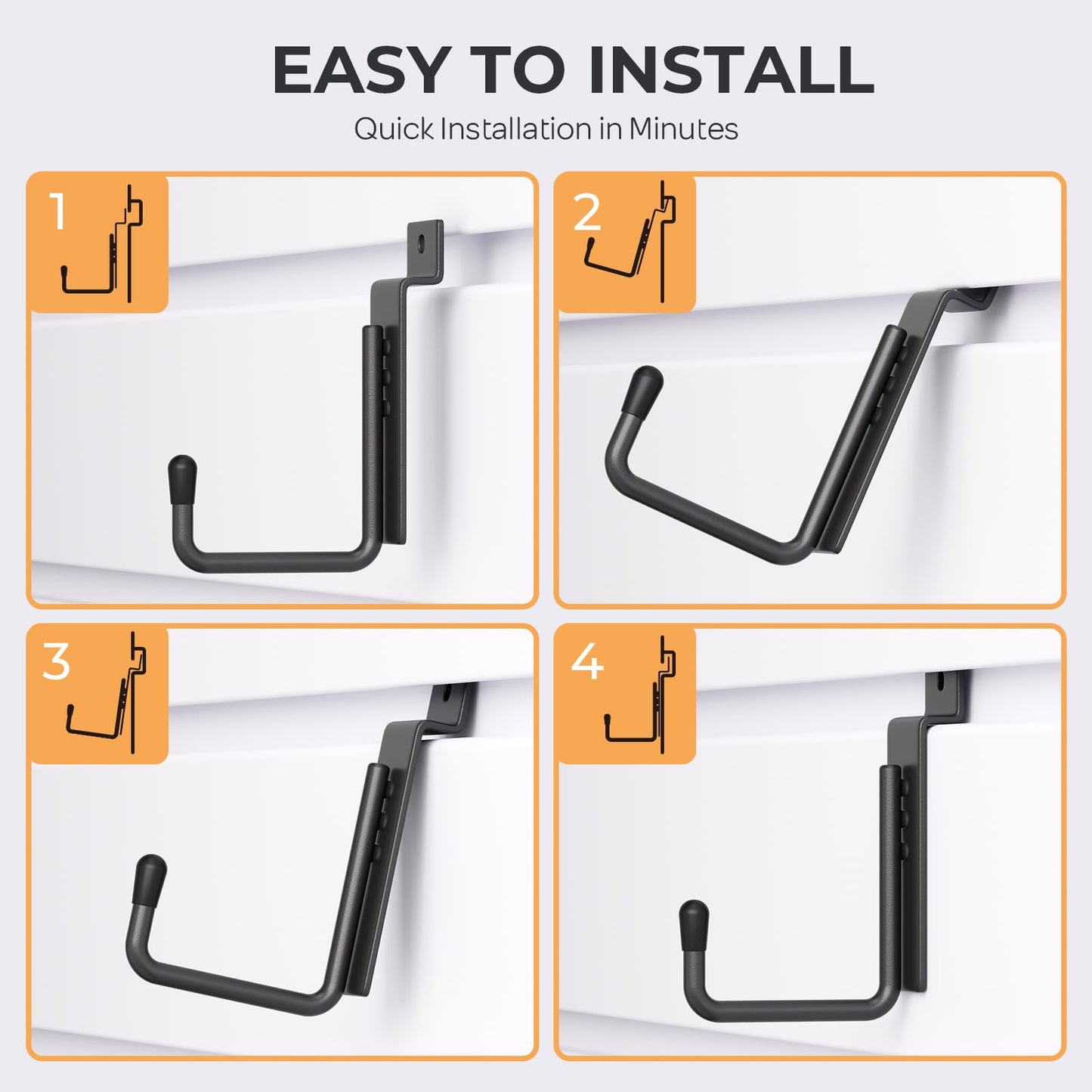 EASY TO INSTALL

Quick Installation in Minutes

1

2

3

4