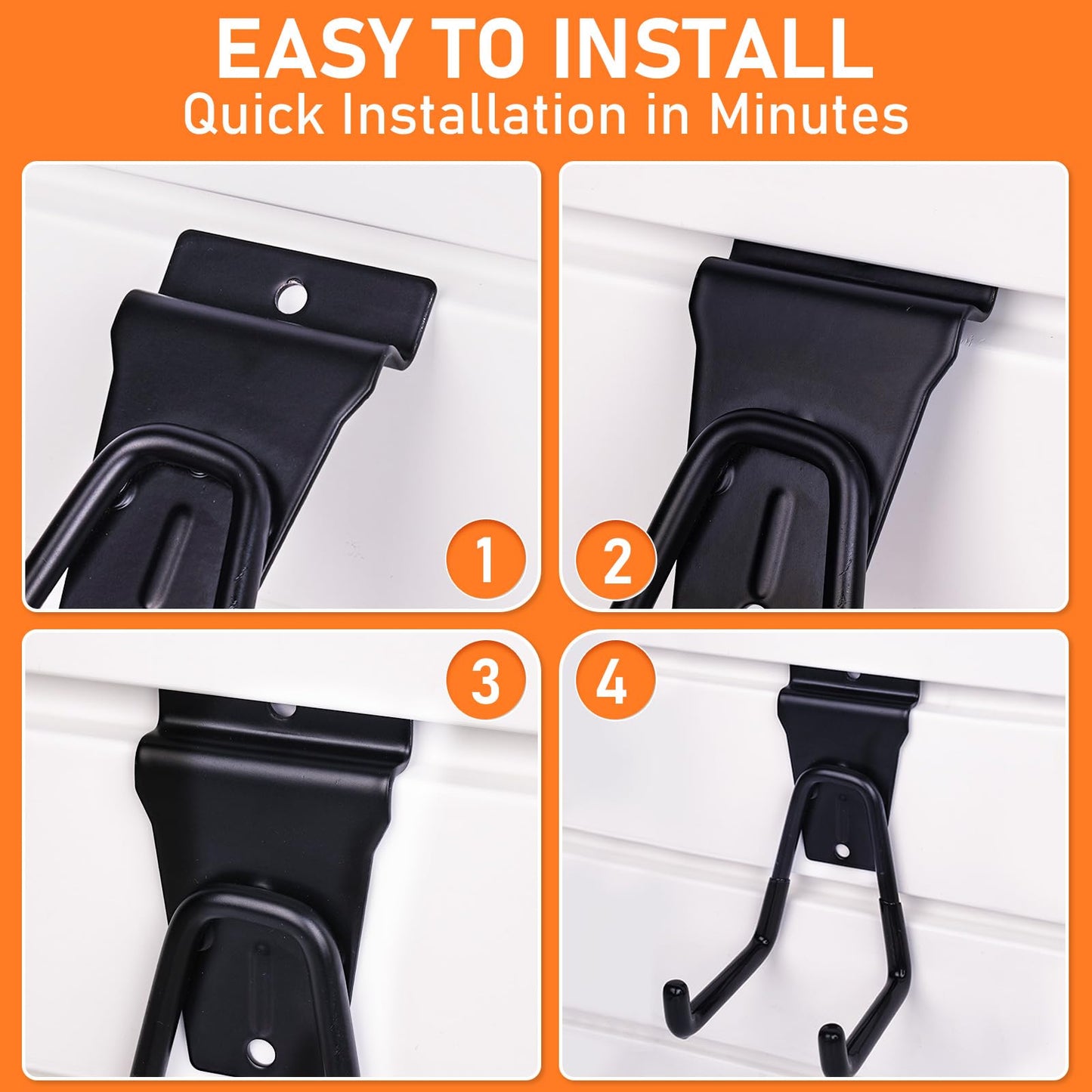 EASY TO INSTALL
Quick Installation in Minutes

1

2

3

4