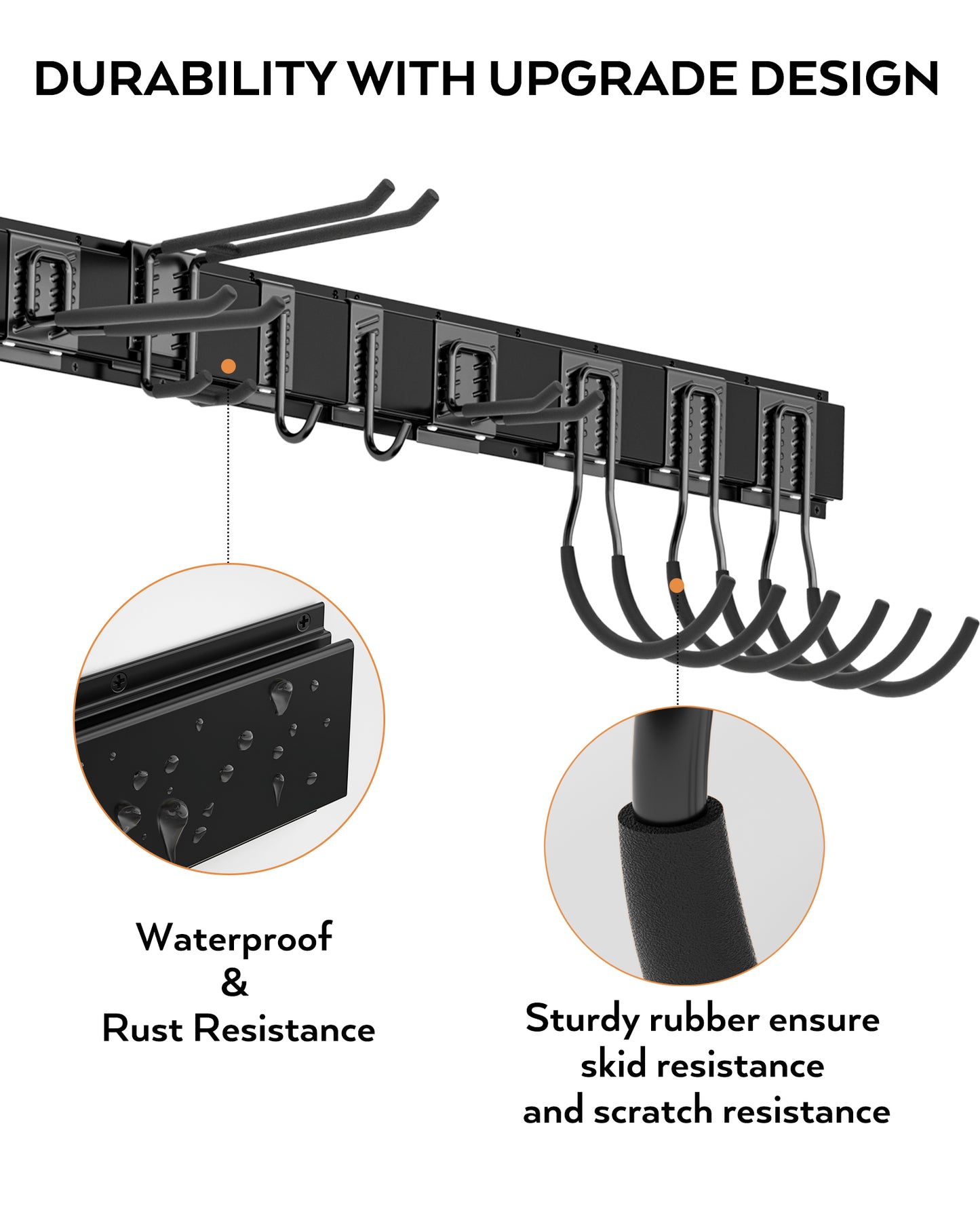 DURABILITY WITH UPGRADE DESIGN

Waterproof
&
Rust Resistance

Sturdy rubber ensure skid resistance and scratch resistance