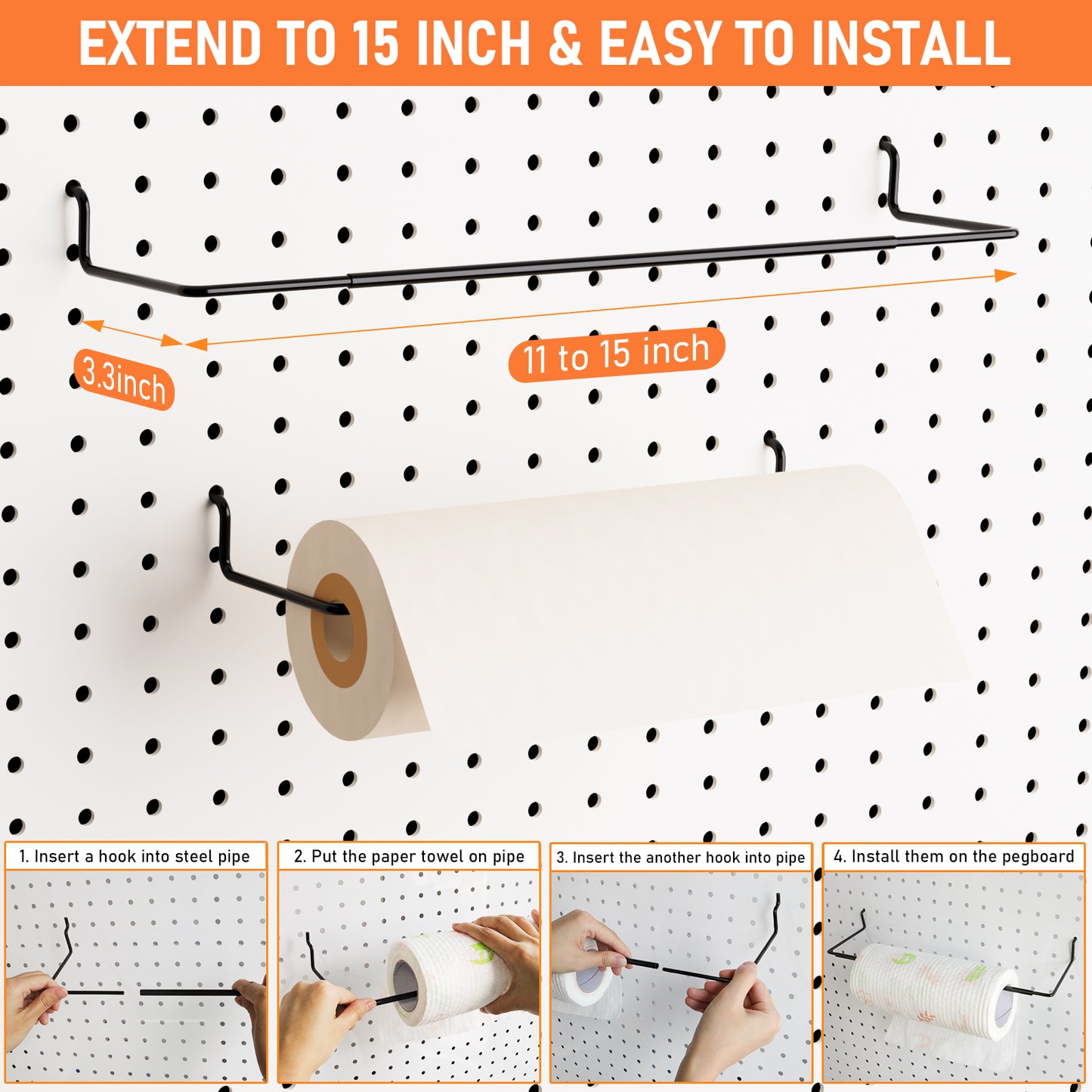 EXTEND TO 15 INCH & EASY TO INSTALL

3.3inch

11 to 15 inch

1. Insert a hook into steel pipe

2. Put the paper towel on pipe

3. Insert the another hook into pipe

4. Install them on the pegboard