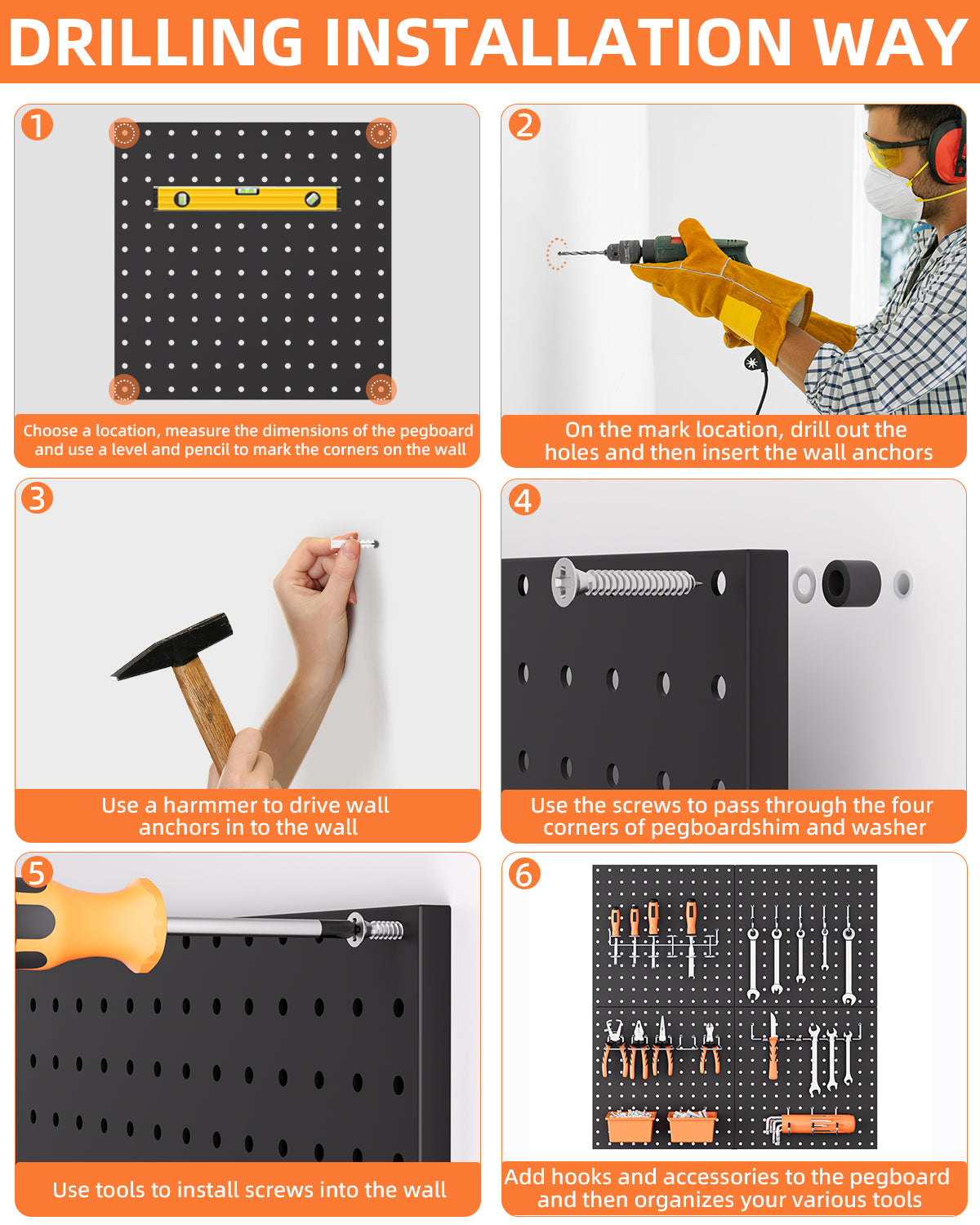 DRILLING INSTALLATION WAY

1
Choose a location, measure the dimensions of the pegboard and use a level and pencil to mark the corners on the wall

2
On the mark location, drill out the holes and then insert the wall anchors

3
Use a harmmer to drive wall anchors in to the wall

4
Use the screws to pass through the four corners of pegboardshim and washer

5
Use tools to install screws into the wall

6
Add hooks and accessories to the pegboard and then organizes your various tools