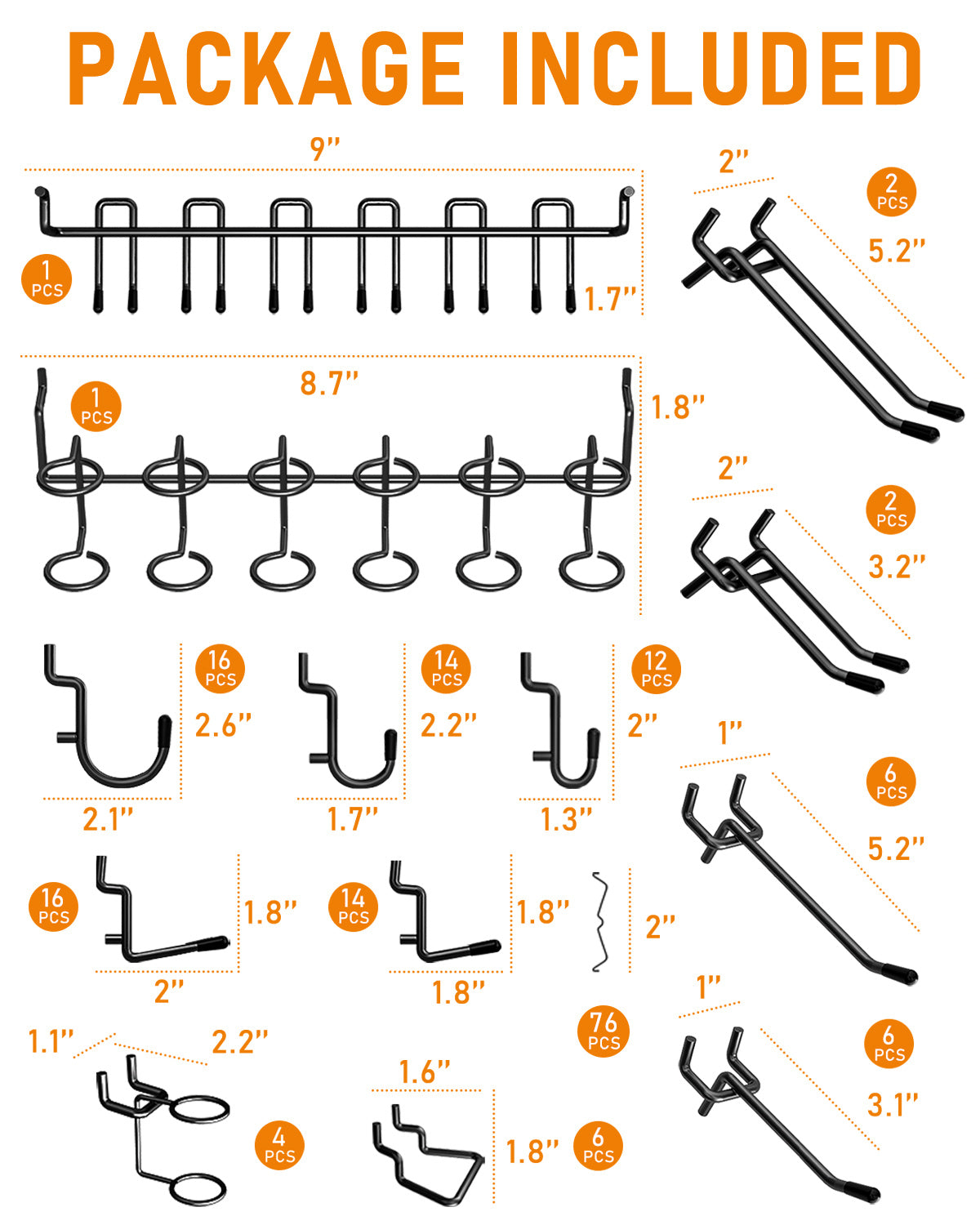 PACKAGE INCLUDED

9"
1 PCS
1.7"

8.7"
1 PCS
1.8"

2"
2 PCS
5.2"

2"
2 PCS
3.2"

16 PCS
2.6"
2.1"

14 PCS
2.2"
1.7"

12 PCS
2"
1.3"

1"
6 PCS
5.2"

16 PCS
1.8"
2"

14 PCS
1.8"
1.8"

2"
76 PCS

1"
6 PCS
3.1"

1.1"
2.2"
4 PCS

1.6"
1.8"
6 PCS