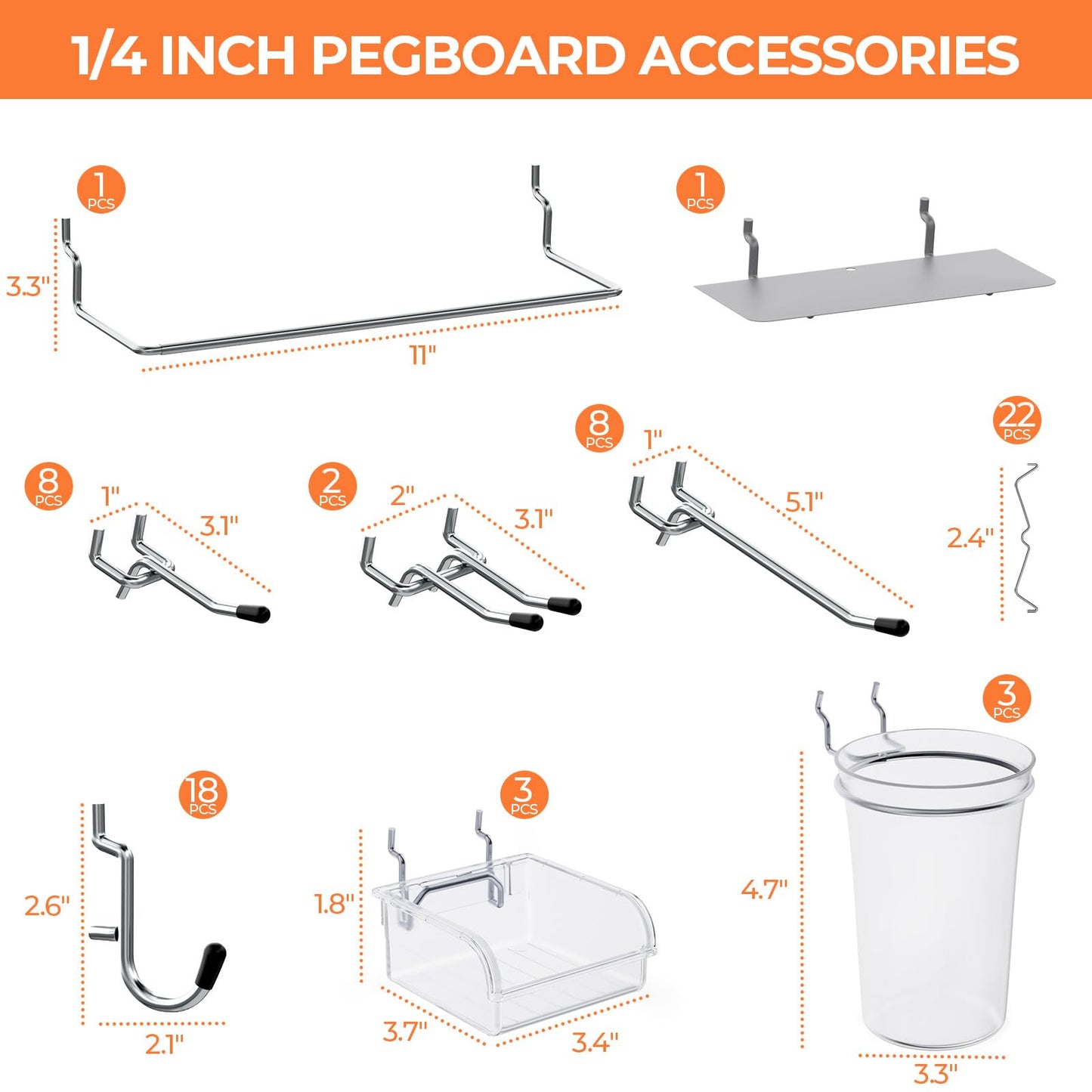 1/4 INCH PEGBOARD ACCESSORIES

1 PCS

3.3"

11"

1 PCS

8 PCS

1"

3.1"

2 PCS

2"

3.1"

8 PCS

1"

5.1"

22 PCS

2.4"

18 PCS

2.6"

2.1"

3 PCS

1.8"

3.7"

3.4"

3 PCS

4.7"

3.3"