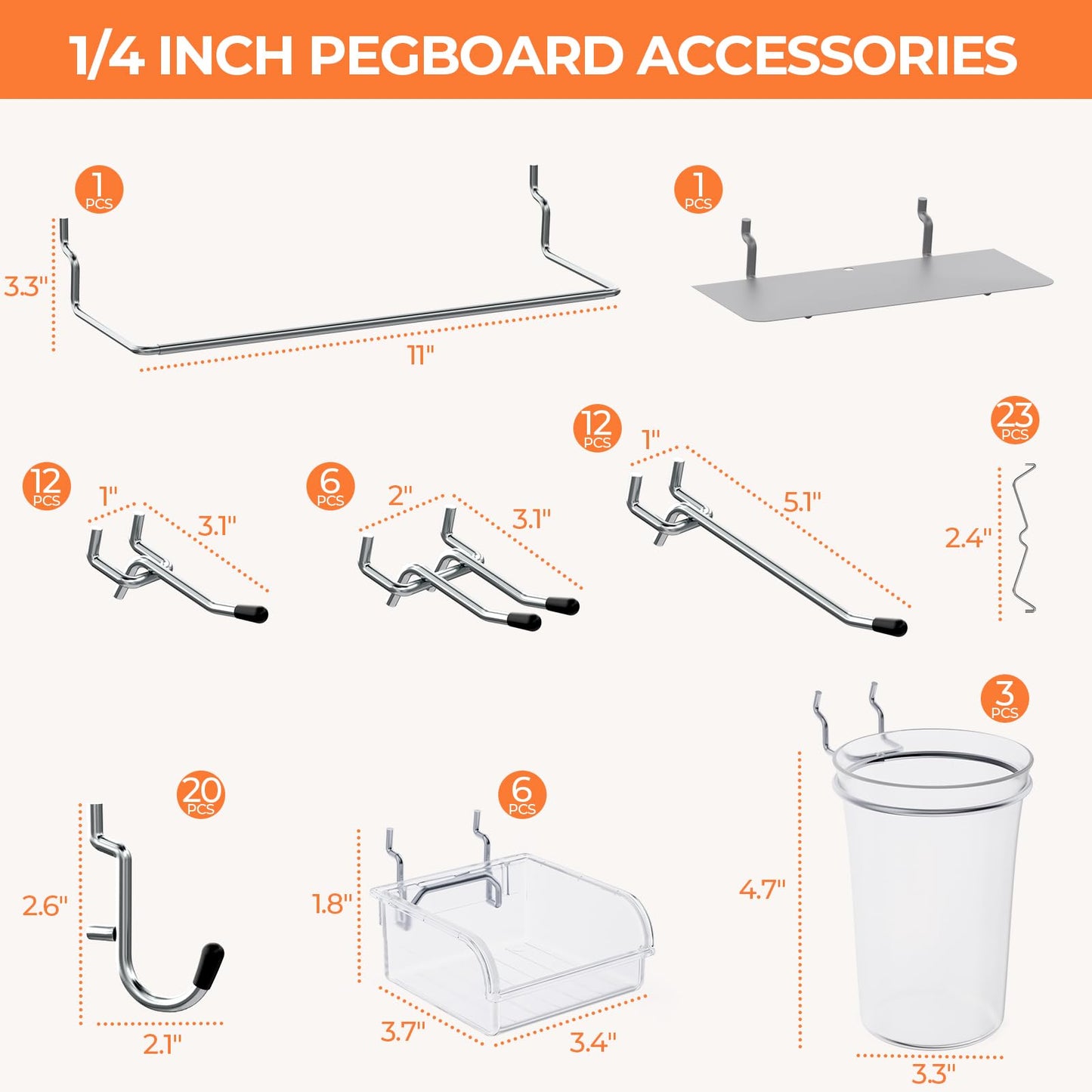 1/4 INCH PEGBOARD ACCESSORIES

1 PCS

3.3"

11"

1 PCS

12 PCS

1"

3.1"

6 PCS

2"

3.1"

12 PCS

1"

5.1"

23 PCS

2.4"

20 PCS

2.6"

2.1"

6 PCS

1.8"

3.7"

3.4"

3 PCS

4.7"

3.3"