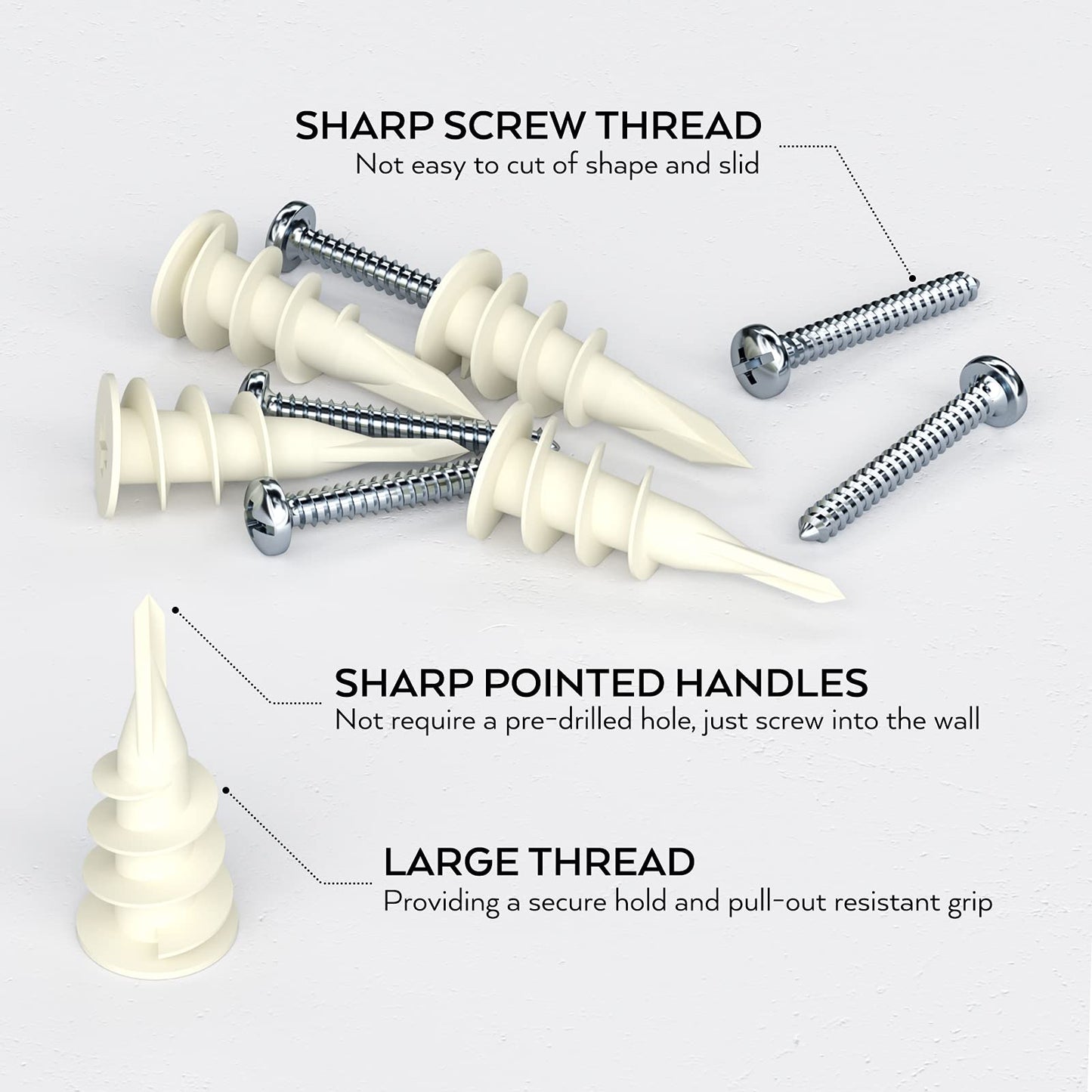 SHARP SCREW THREAD
Not easy to cut of shape and slid

SHARP POINTED HANDLES
Not require a pre-drilled hole, just screw into the wall

LARGE THREAD
Providing a secure hold and pull-out resistant grip