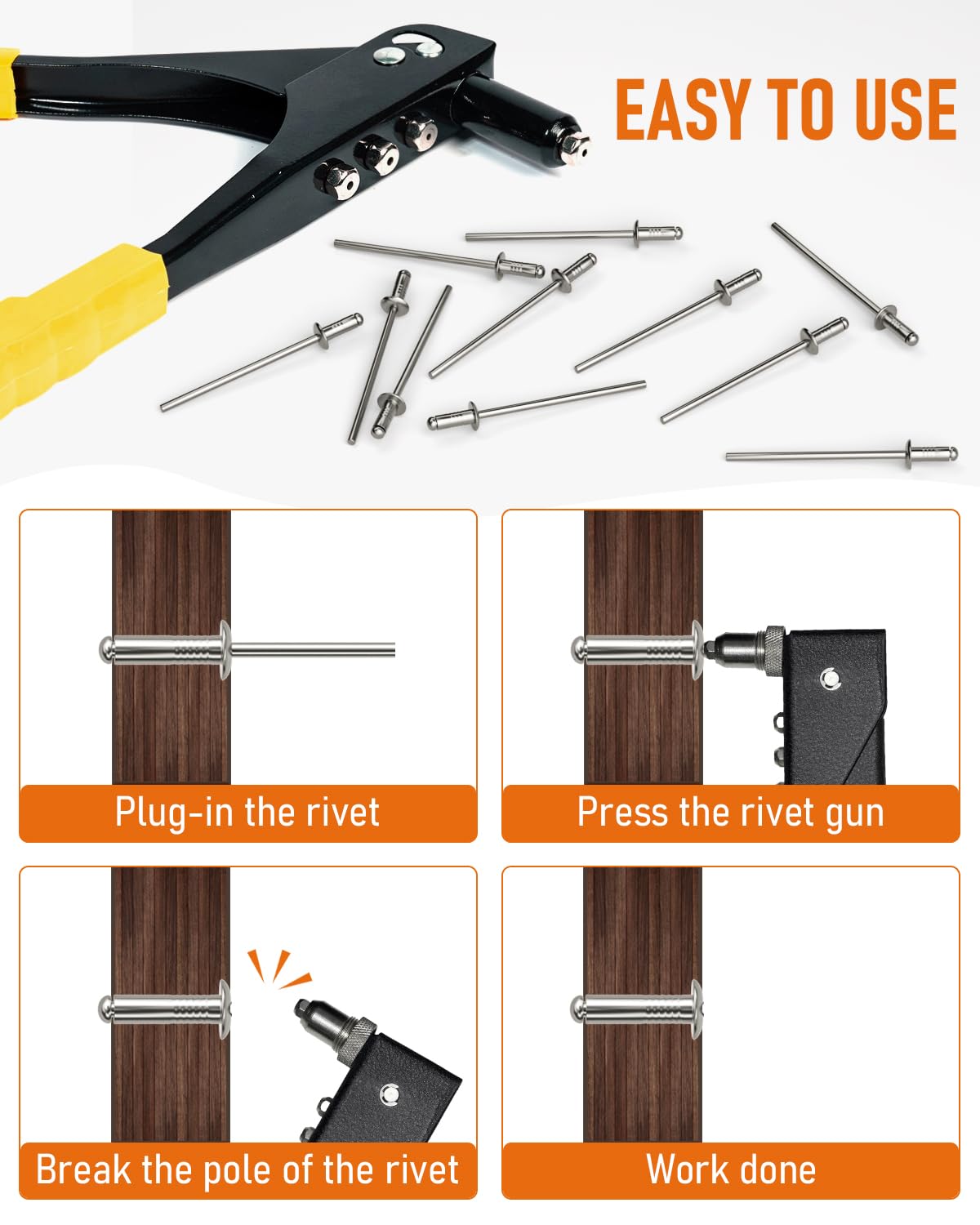 EASY TO USE

Plug-in the rivet

Press the rivet gun

Break the pole of the rivet

Work done