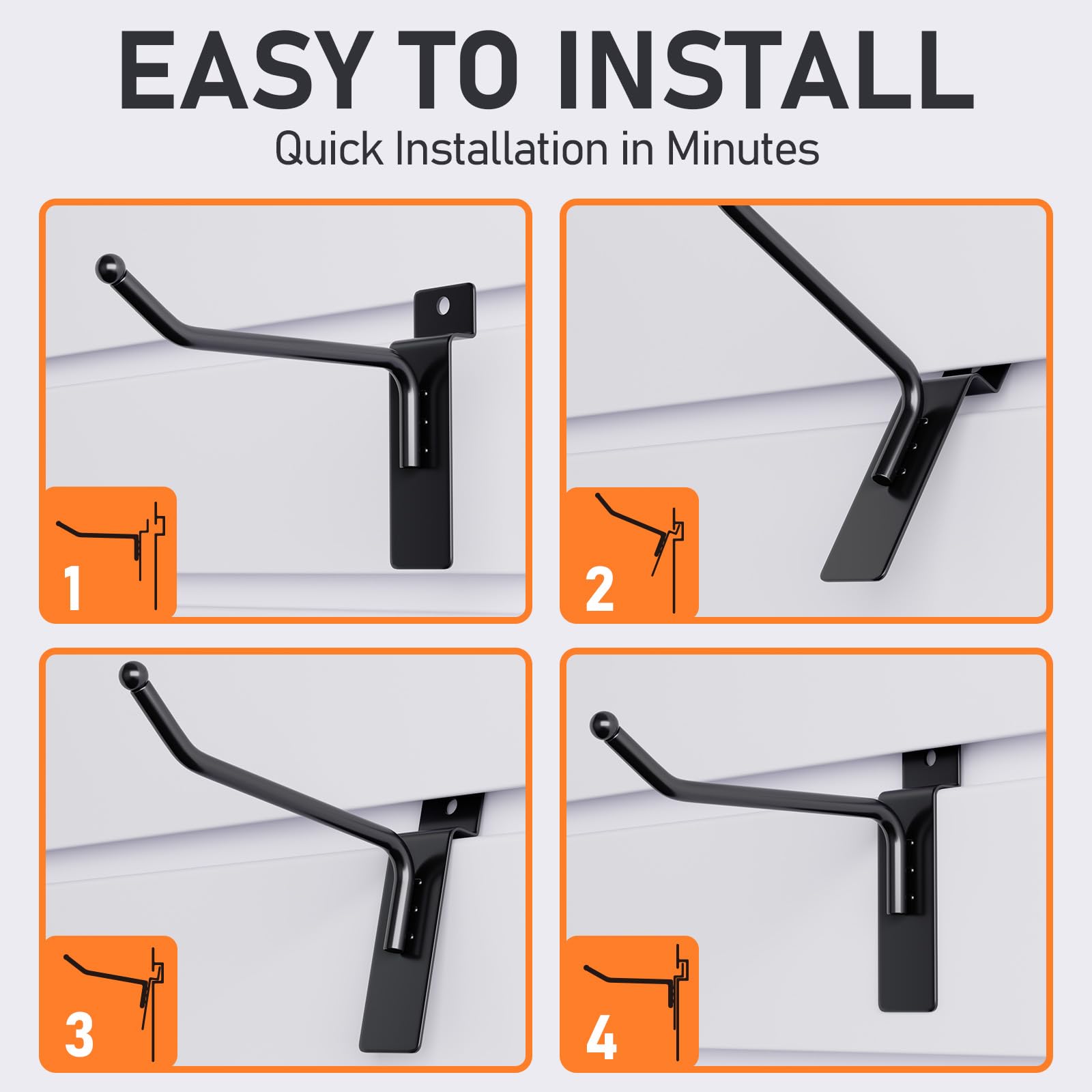 EASY TO INSTALL
Quick Installation in Minutes

1

2

3

4