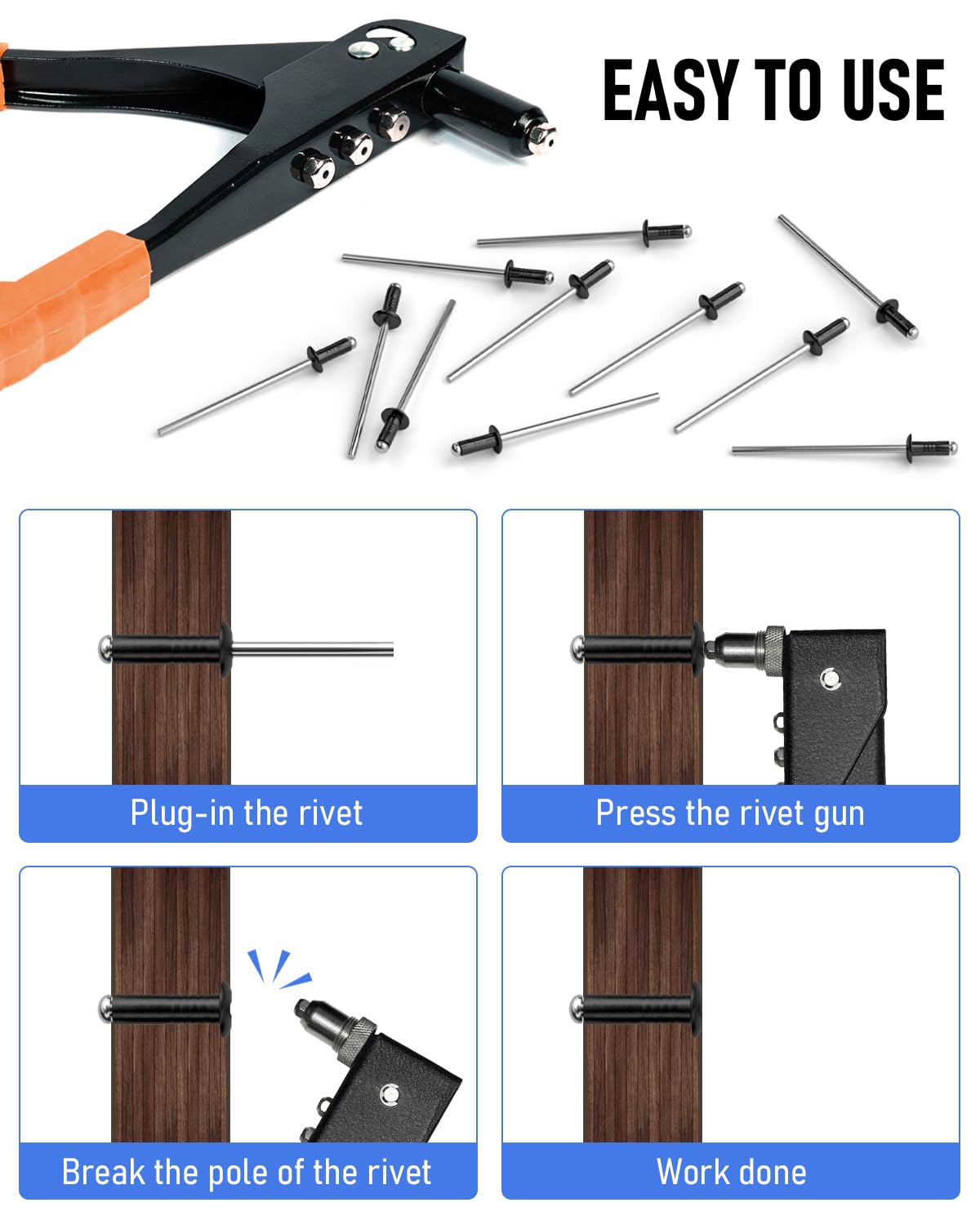 EASY TO USE

Plug-in the rivet

Press the rivet gun

Break the pole of the rivet

Work done