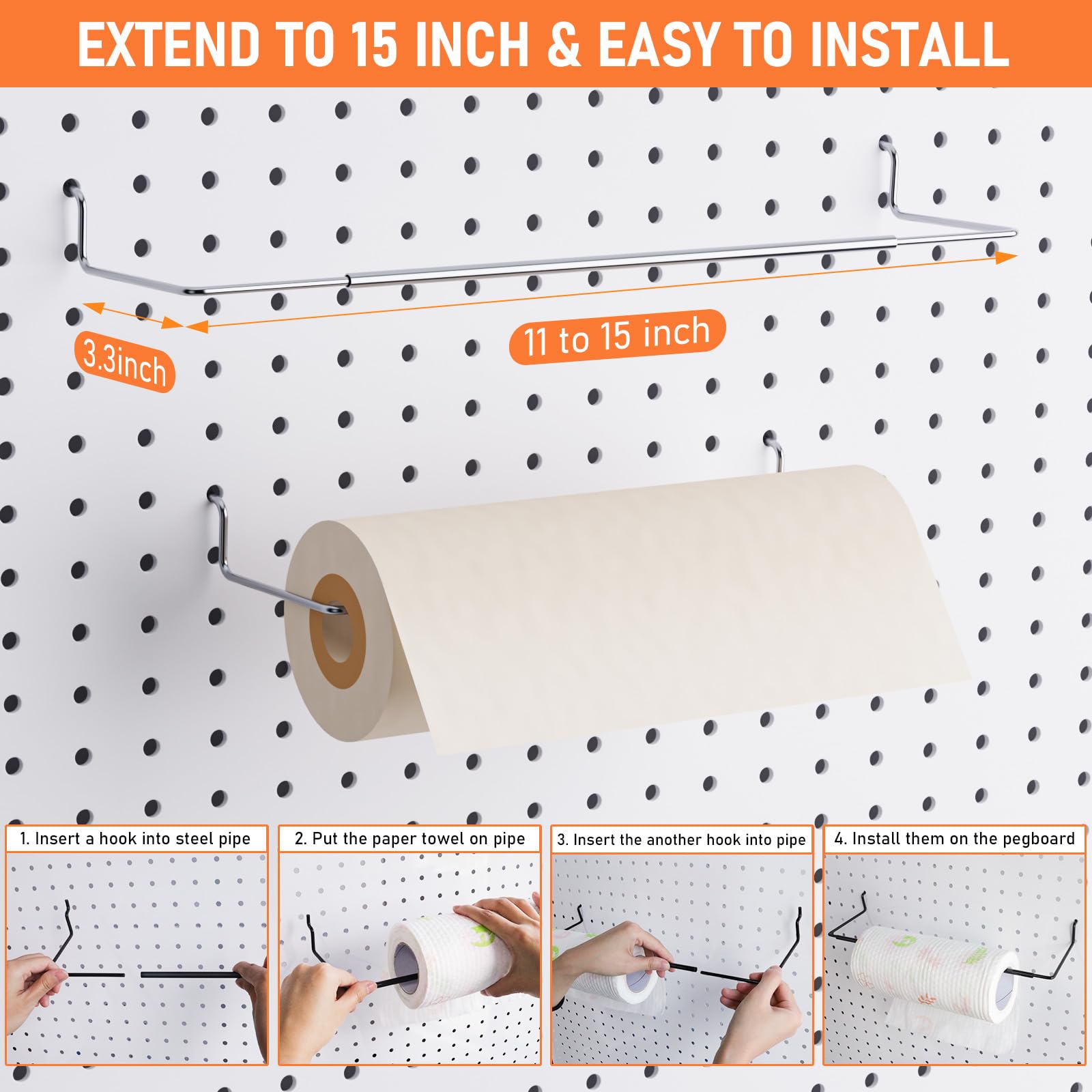 EXTEND TO 15 INCH & EASY TO INSTALL

3.3inch

11 to 15 inch

1. Insert a hook into steel pipe

2. Put the paper towel on pipe

3. Insert the another hook into pipe

4. Install them on the pegboard