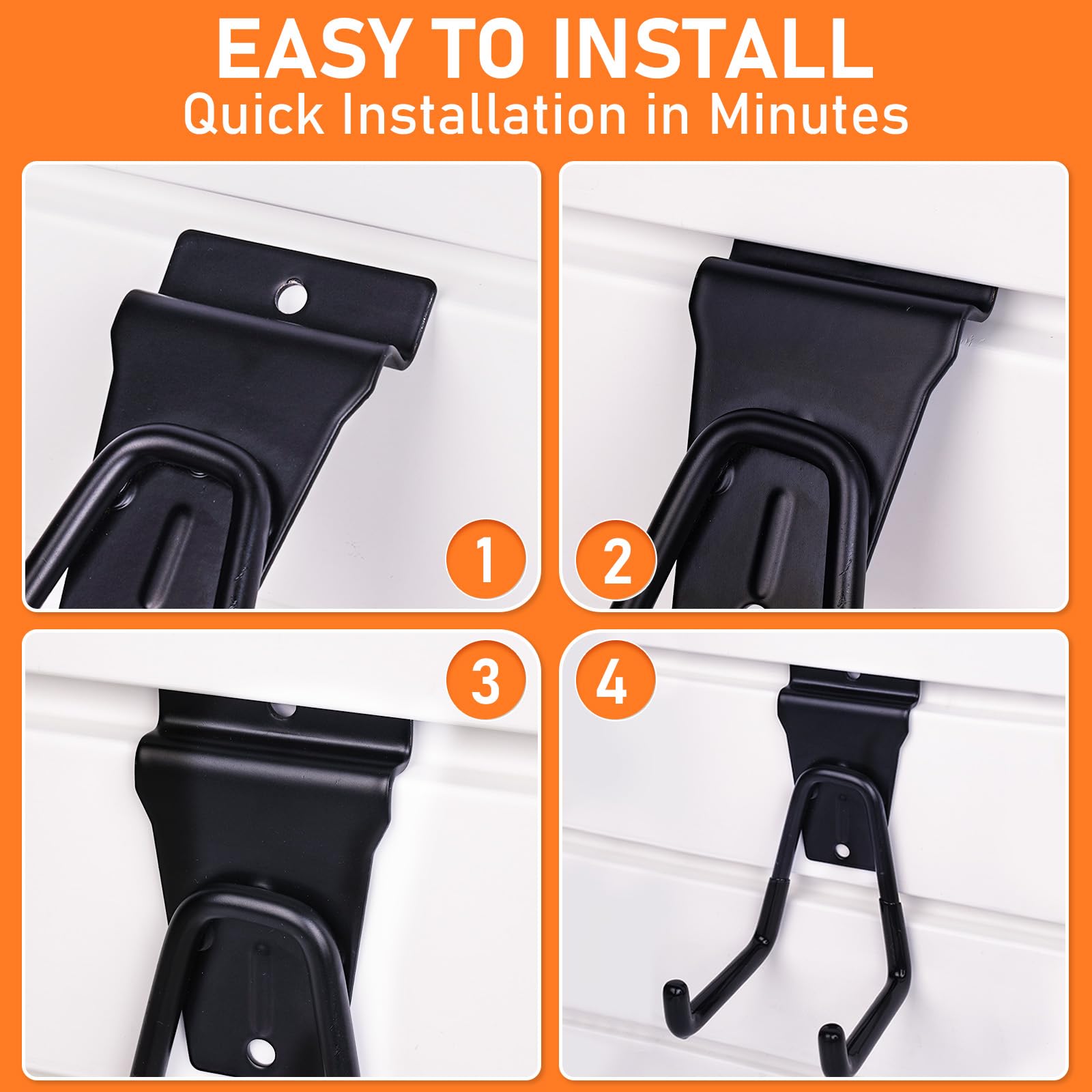 EASY TO INSTALL
Quick Installation in Minutes

1

2

3

4