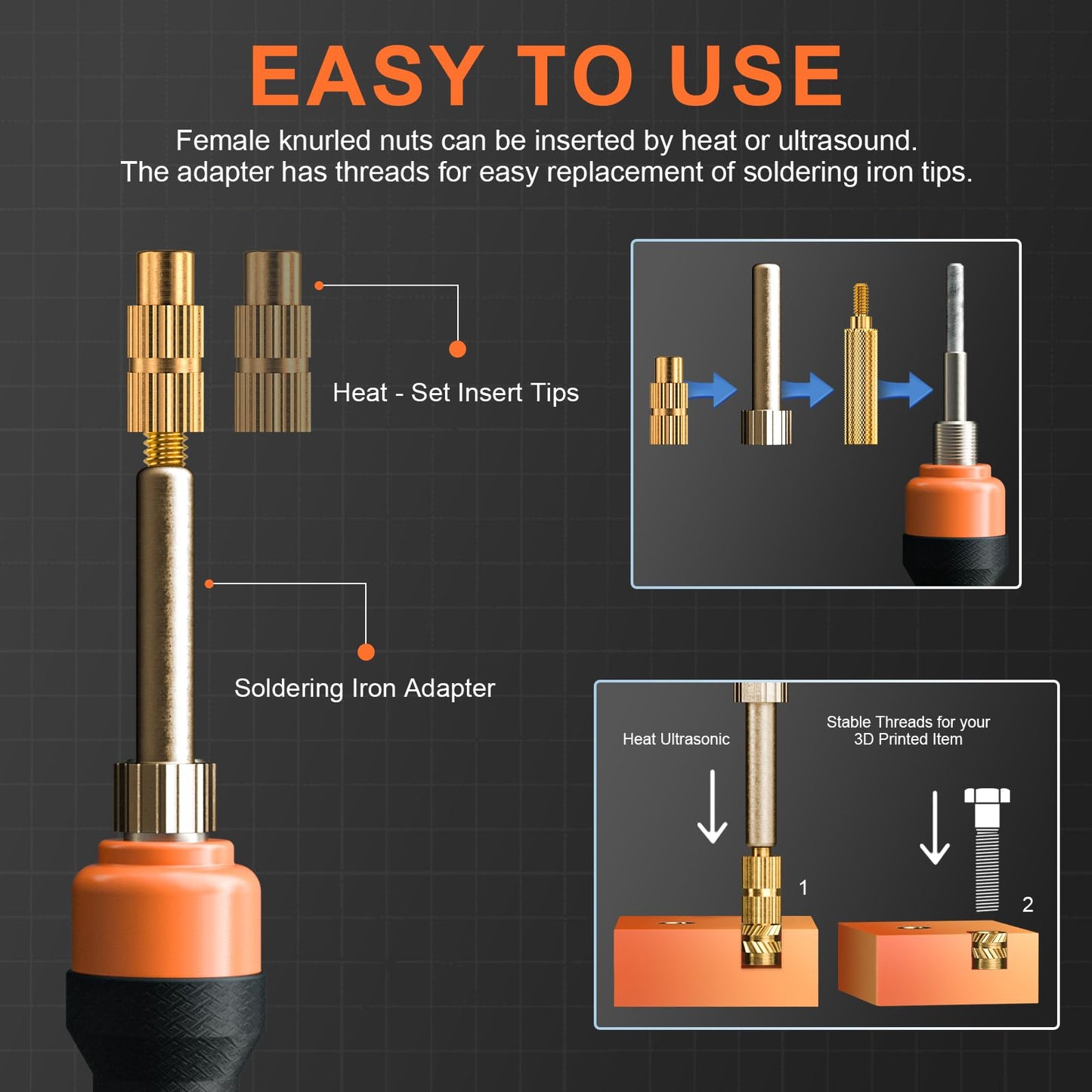 EASY TO USE

Female knurled nuts can be inserted by heat or ultrasound.
The adapter has threads for easy replacement of soldering iron tips.

Heat - Set Insert Tips

Soldering Iron Adapter

Heat Ultrasonic

Stable Threads for your 3D Printed Item

1

2