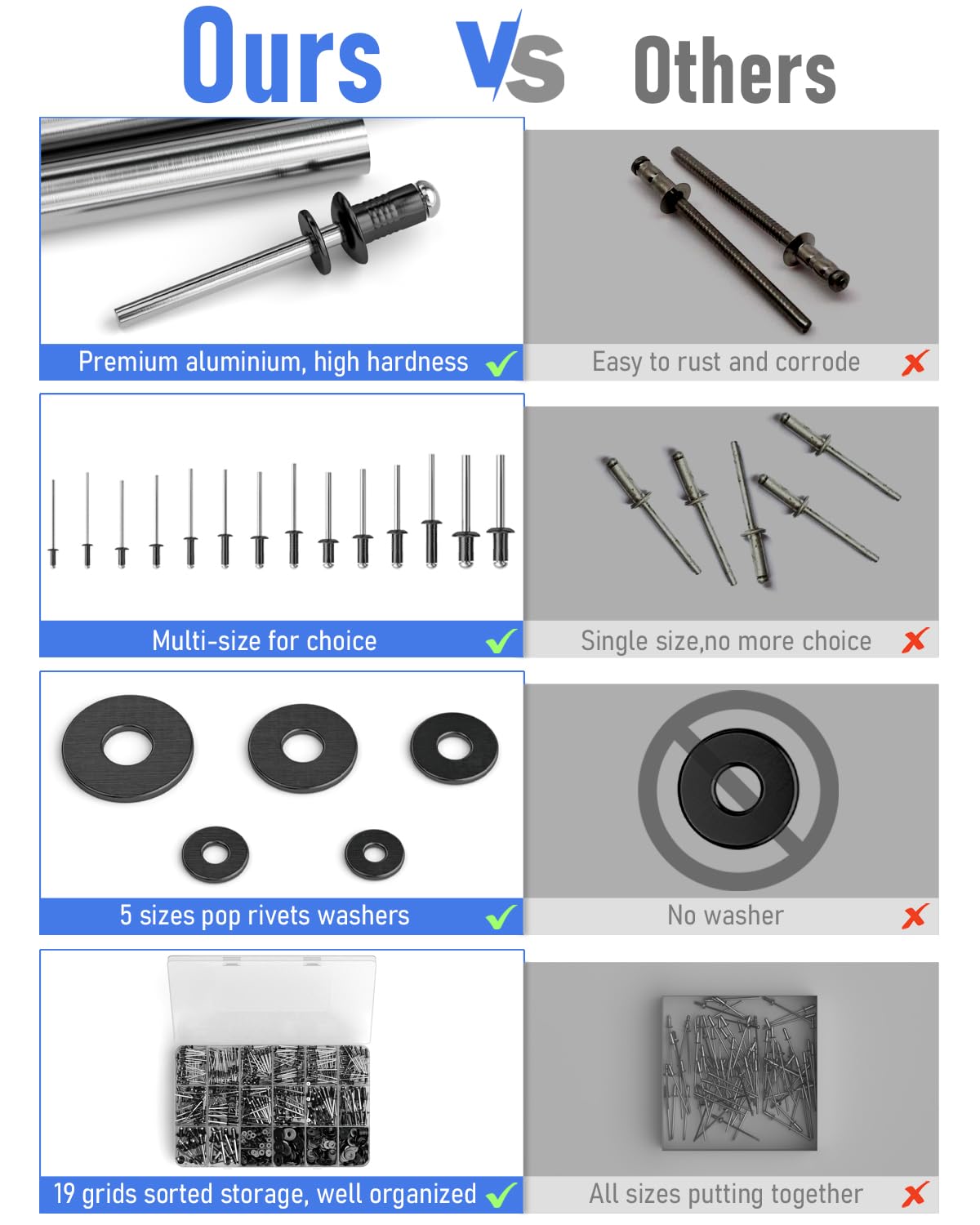 Ours Vs Others

Premium aluminium, high hardness

Easy to rust and corrode

Multi-size for choice

Single size,no more choice

5 sizes pop rivets washers

No washer

19 grids sorted storage, well organized

All sizes putting together