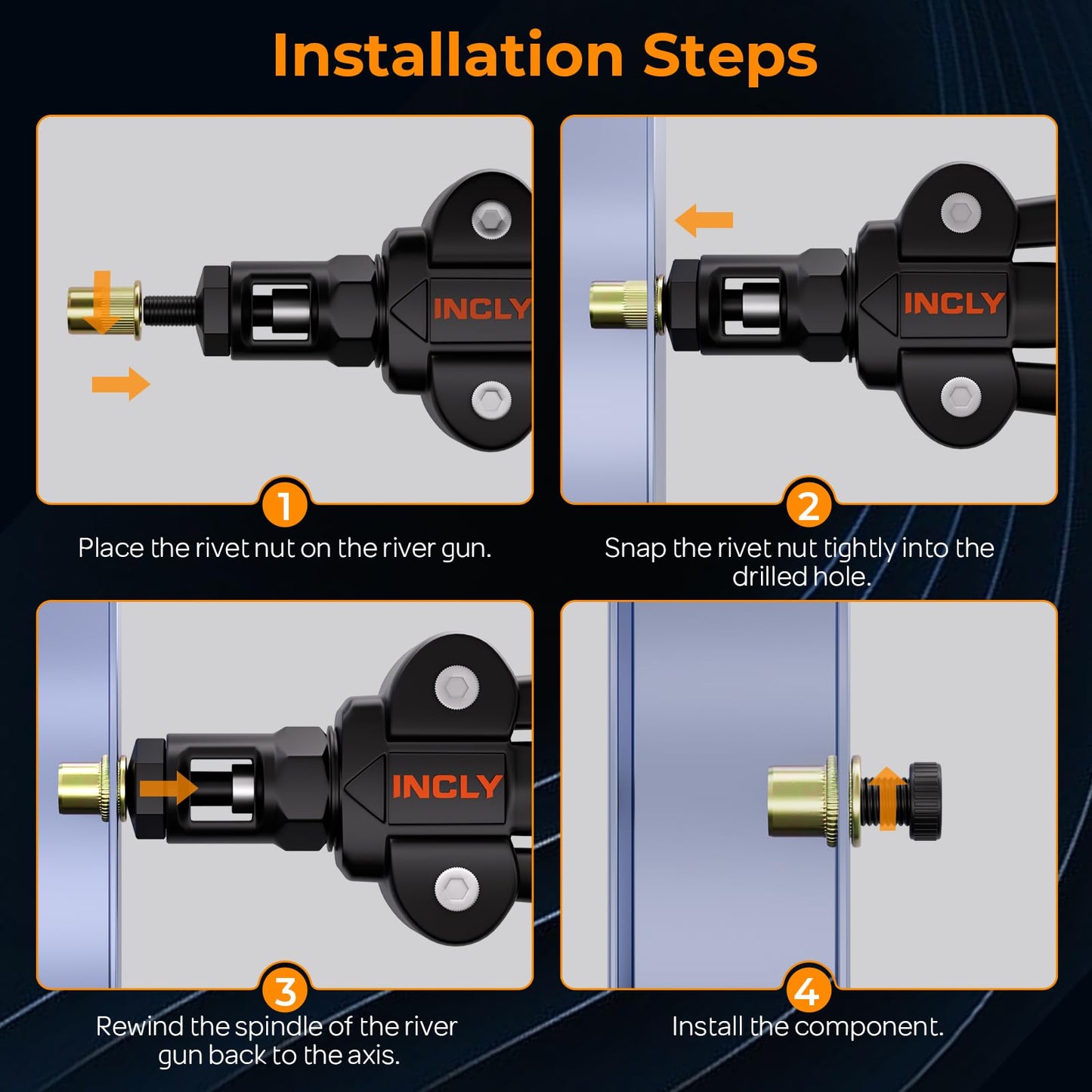 Installation Steps

INCLY

1

Place the rivet nut on the river gun.

INCLY

2

Snap the rivet nut tightly into the drilled hole.

INCLY

3

Rewind the spindle of the river gun back to the axis.

4

Install the component.