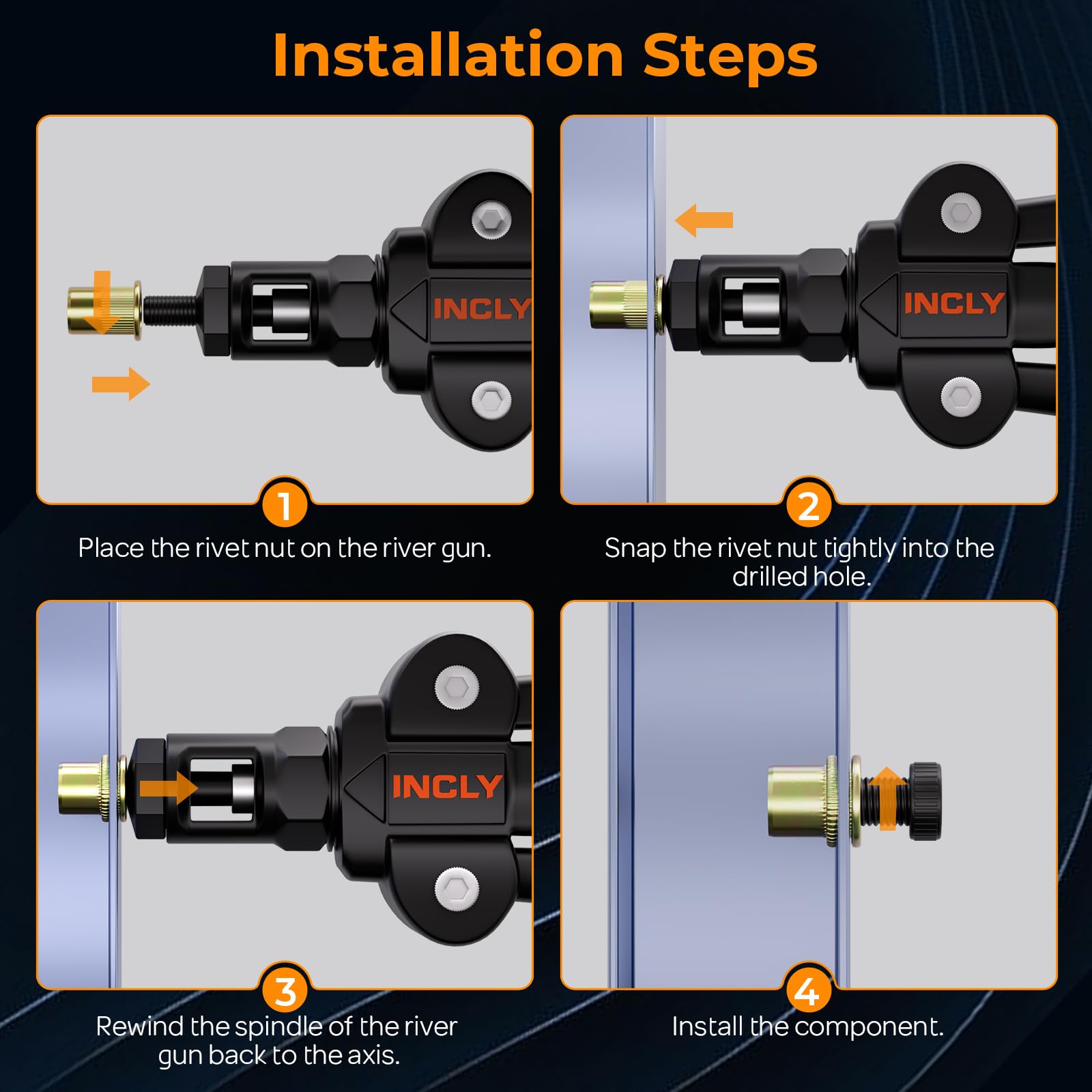 Installation Steps

INCLY

1

Place the rivet nut on the river gun.

INCLY

2

Snap the rivet nut tightly into the drilled hole.

INCLY

3

Rewind the spindle of the river gun back to the axis.

4

Install the component.